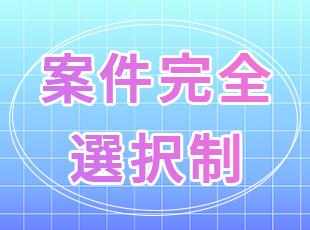 案件完全
選択制