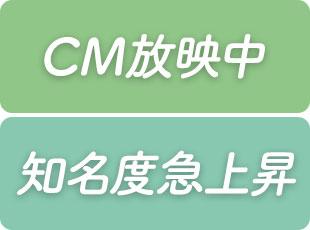 CM放映中

知名度急上昇